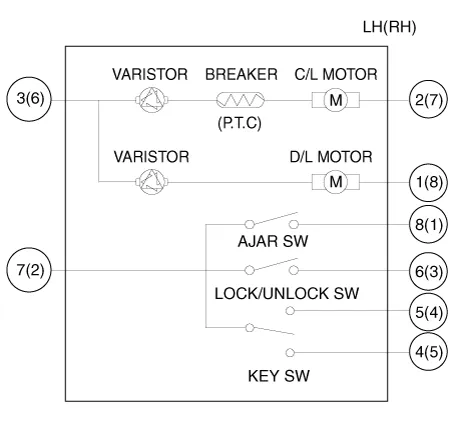 LH(RH)

VARISTOR
BREAKER
C/L MOTOR
3(6)
M
2(7)
(P.T.C)

VARISTOR
D/L MOTOR
M
1(8)

8(1)
AJAR SW
7(2)
6(3)
LOCK/UNLOCK SW
5(4)
4(5)
KEY SW