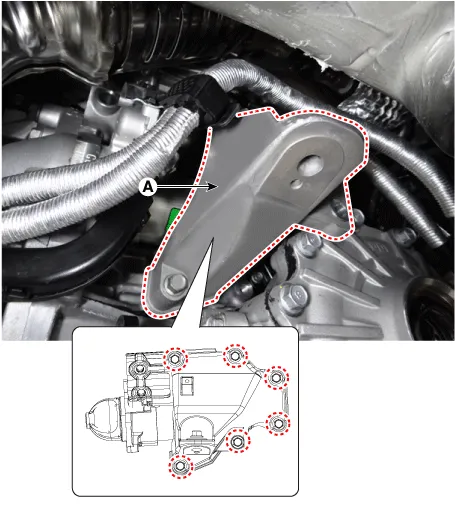 A