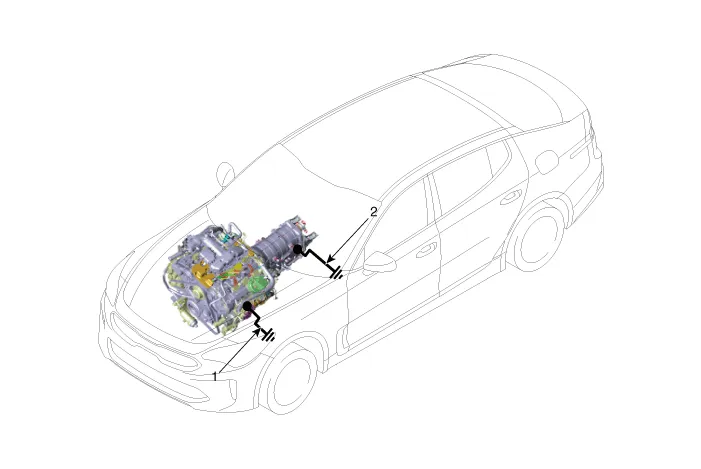 2

1